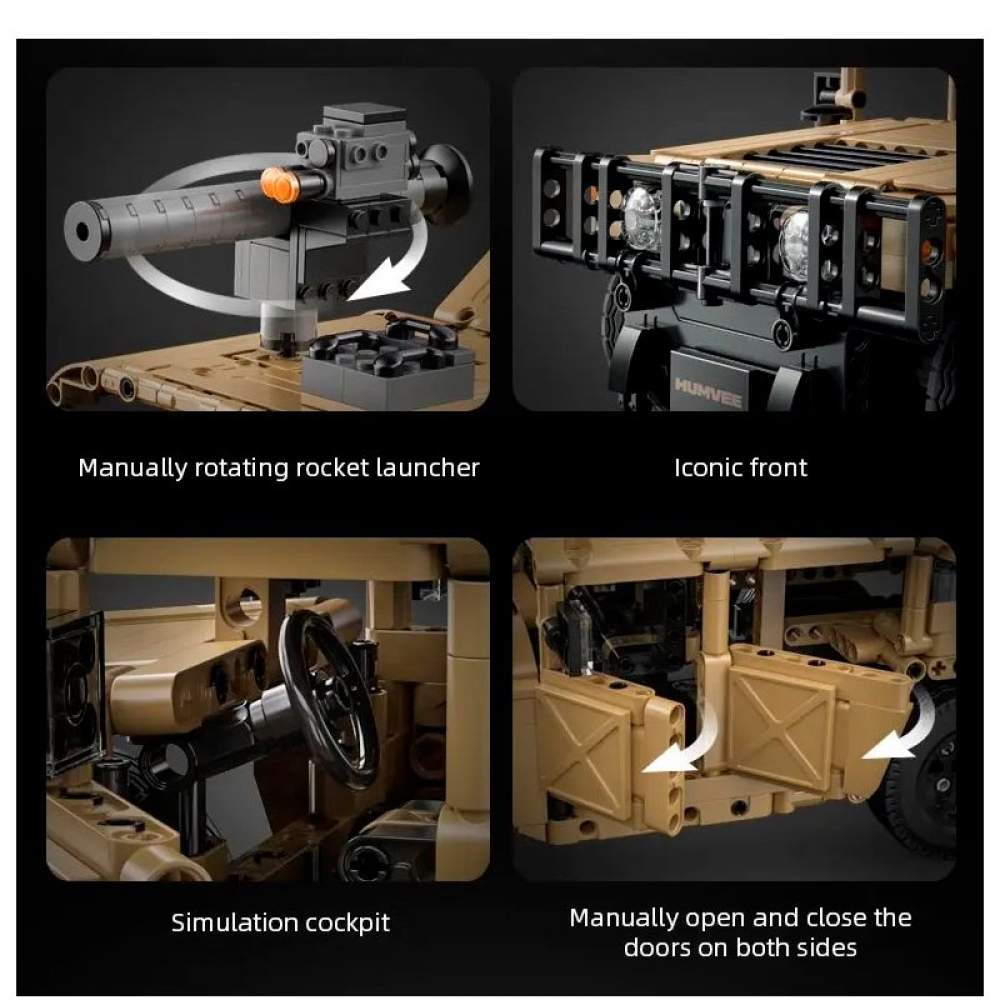 HUMVEE

Manually rotating rocket launcher

Iconic front

Simulation cockpit

Manually open and close the doors on both sides