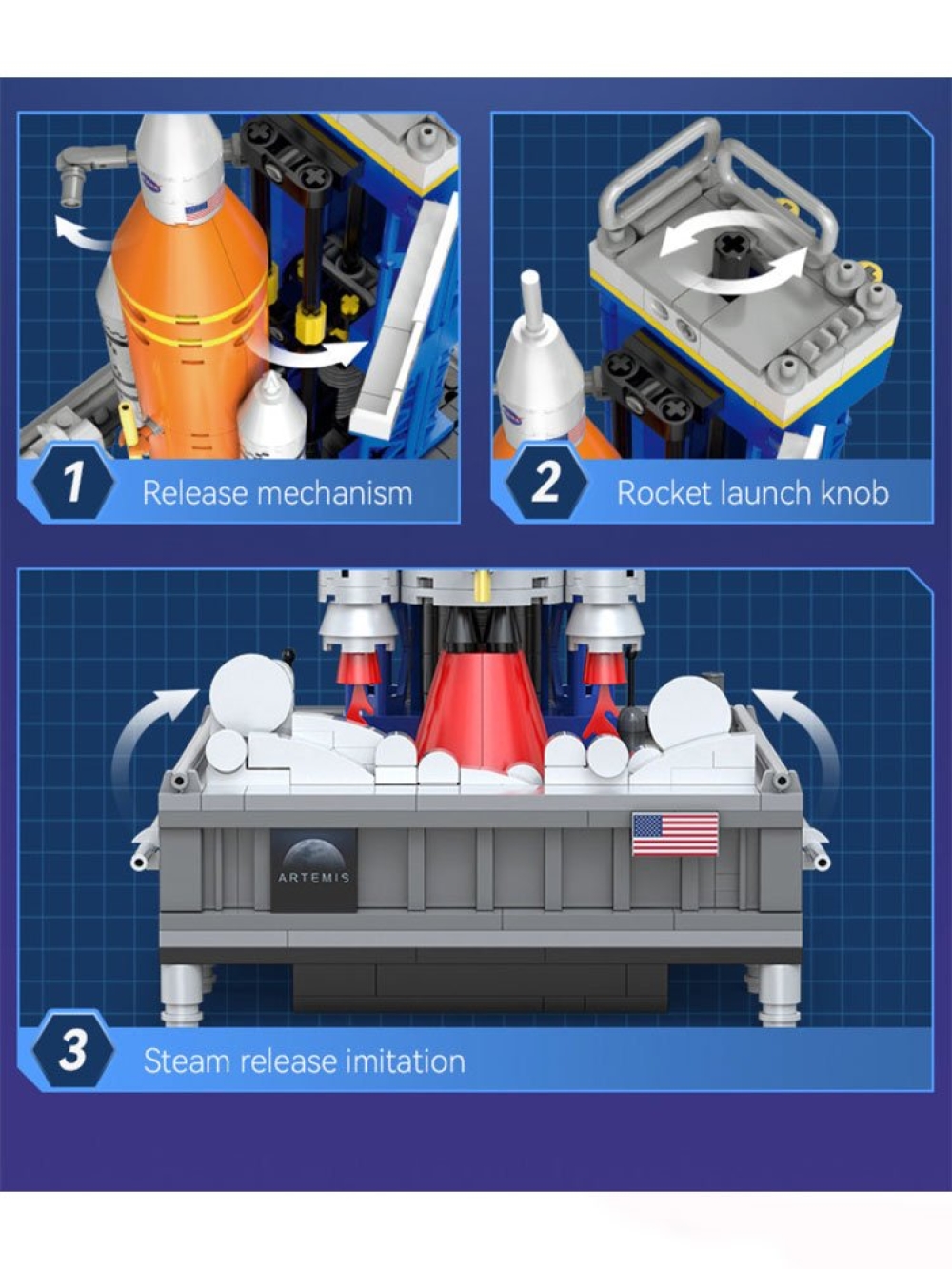 1 Release mechanism

2 Rocket launch knob

ARTEMIS

3 Steam release imitation