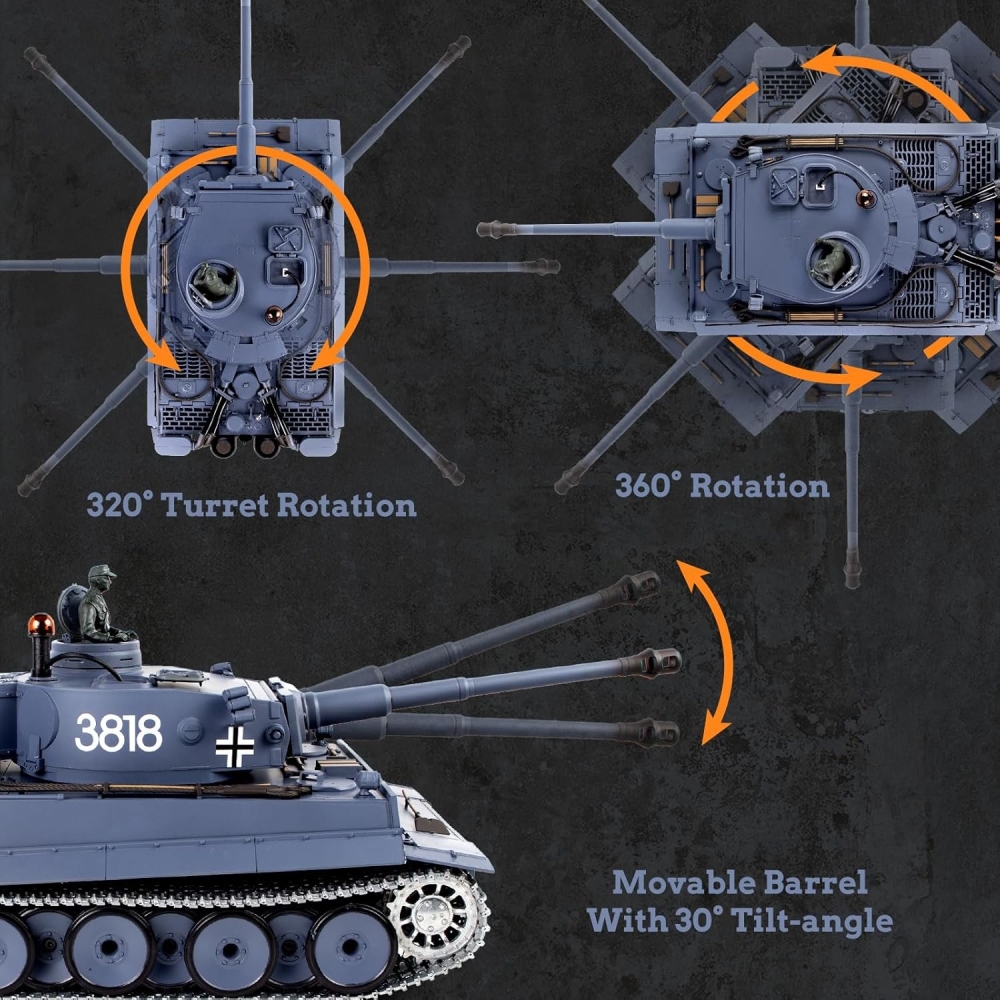 320° Turret Rotation

360° Rotation

3818

Movable Barrel With 30° Tilt-angle