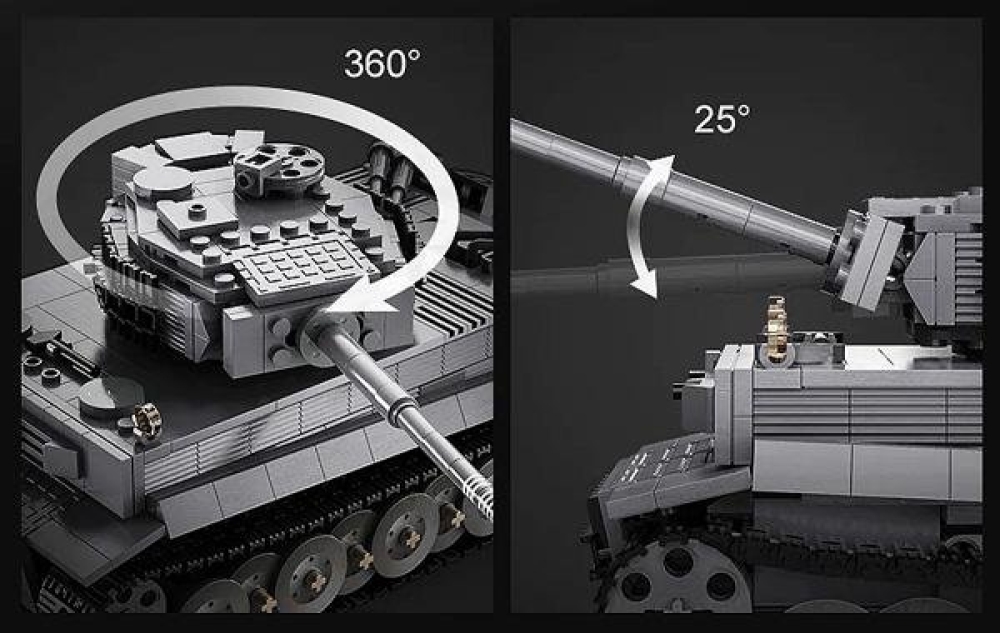 360°

25°