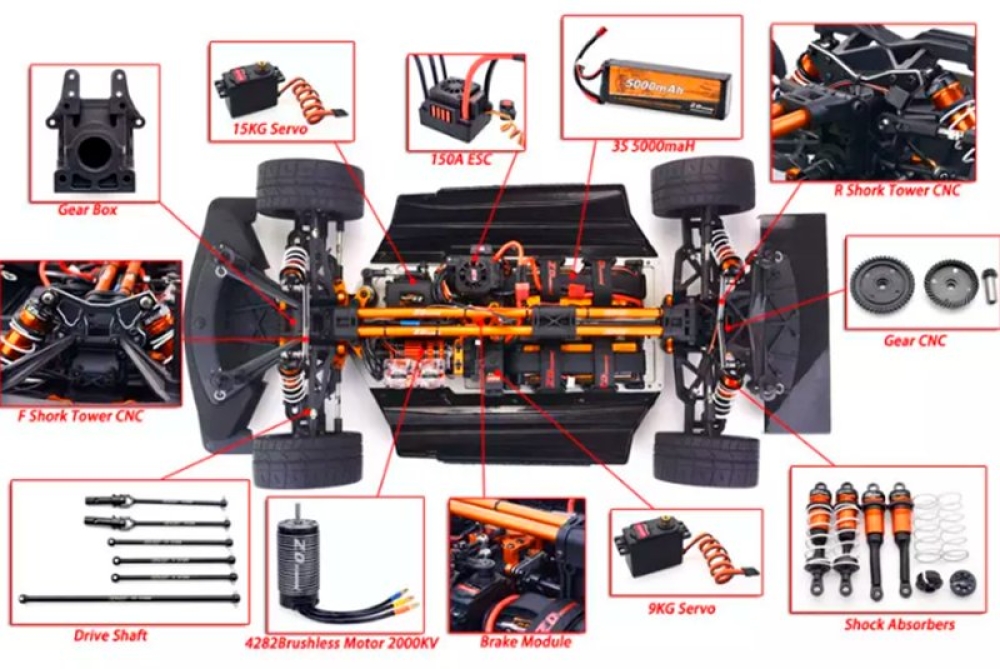 Gear Box

15KG Servo

150A ESC

5000mAh

3S 5000maH

R Shork Tower CNC

Gear CNC

F Shork Tower CNC

Drive Shaft

4282Brushless Motor 2000KV

Brake Module

9KG Servo

Shock Absorbers