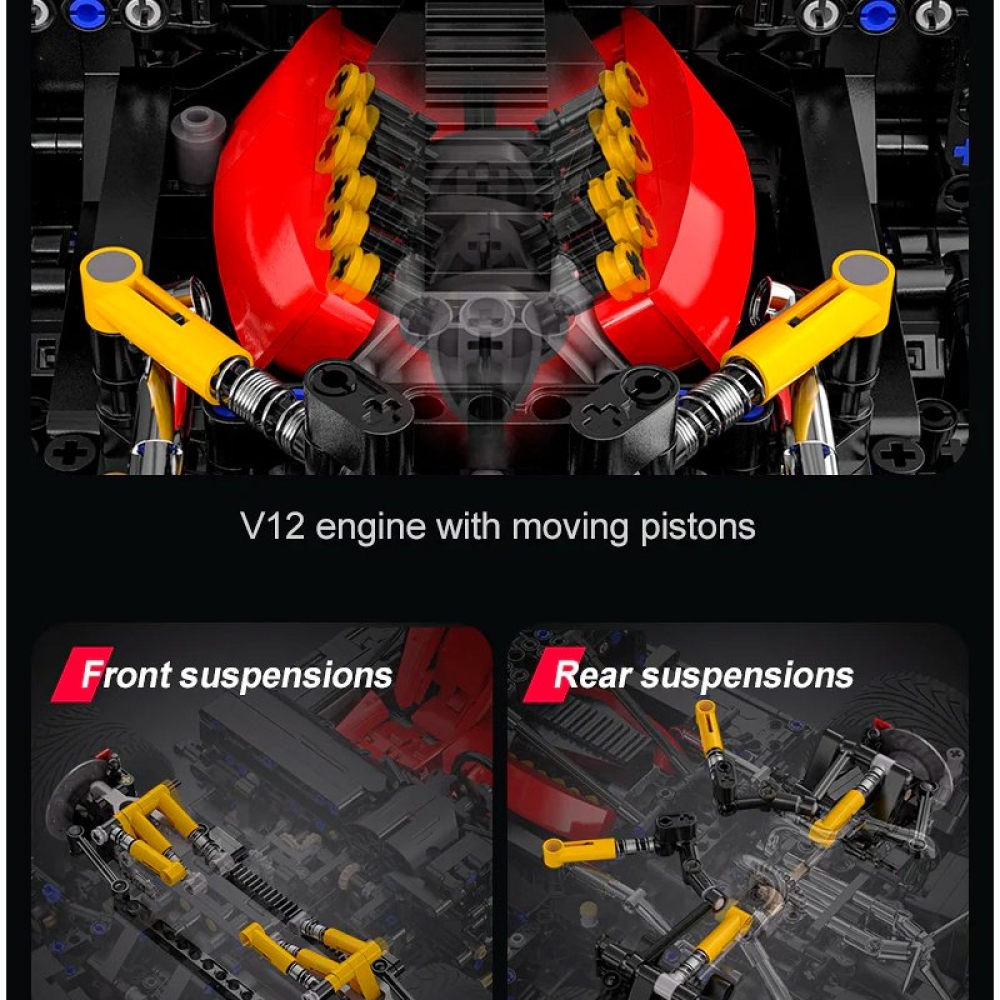 V12 engine with moving pistons

Front suspensions

Rear suspensions