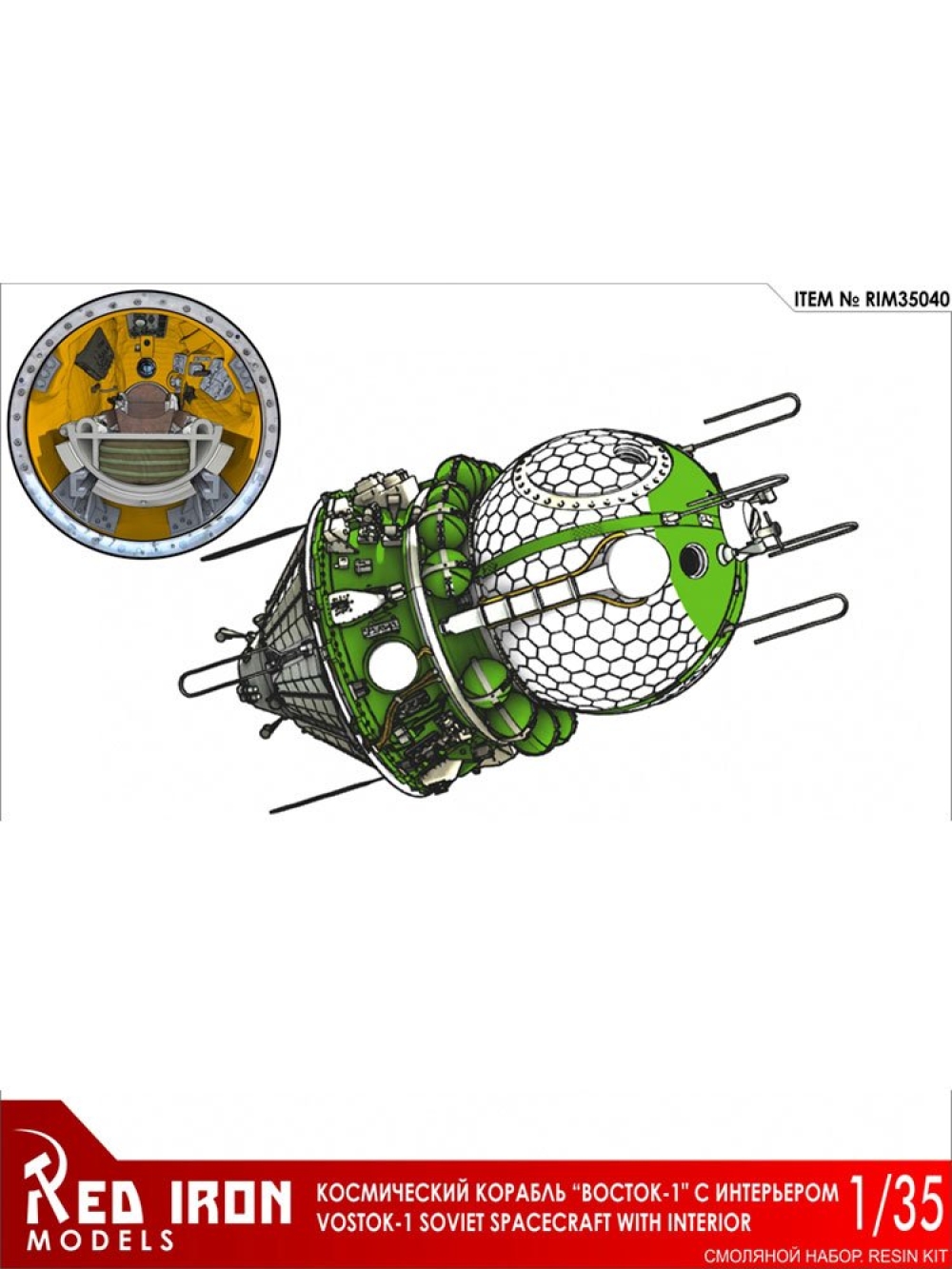 ITEM № RIM35040

RED IRON
MODELS

КОСМИЧЕСКИЙ КОРАБЛЬ "ВОСТОК-1" С ИНТЕРЬЕРОМ
VOSTOK-1 SOVIET SPACECRAFT WITH INTERIOR

1/35

СМОЛЯНОЙ НАБОР. RESIN KIT