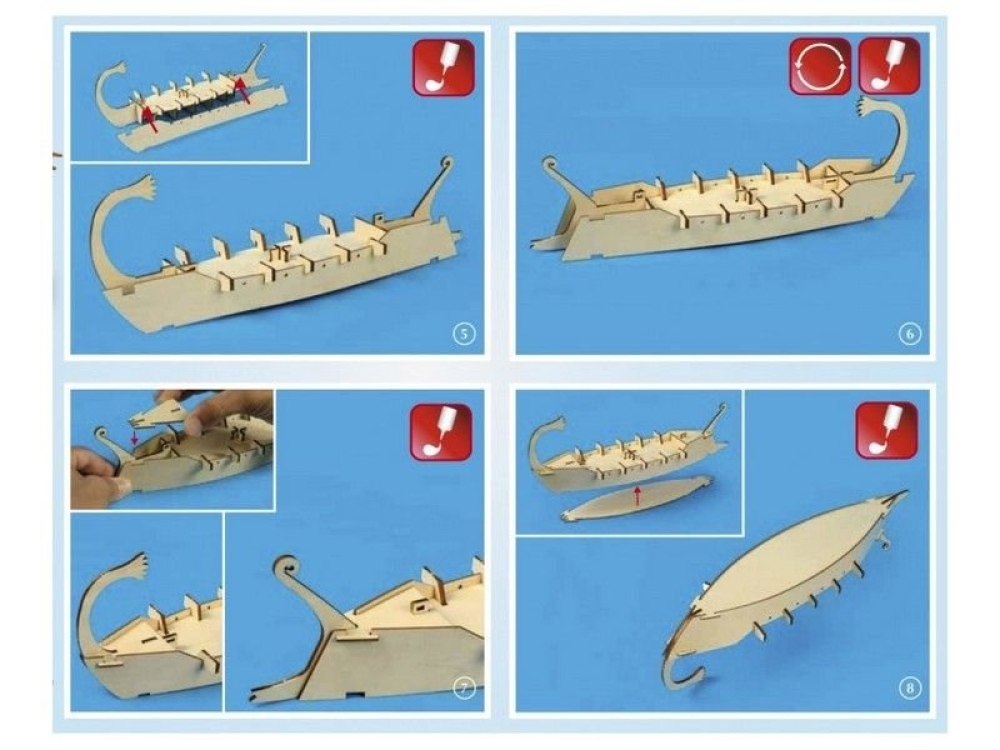 5

6

7

8