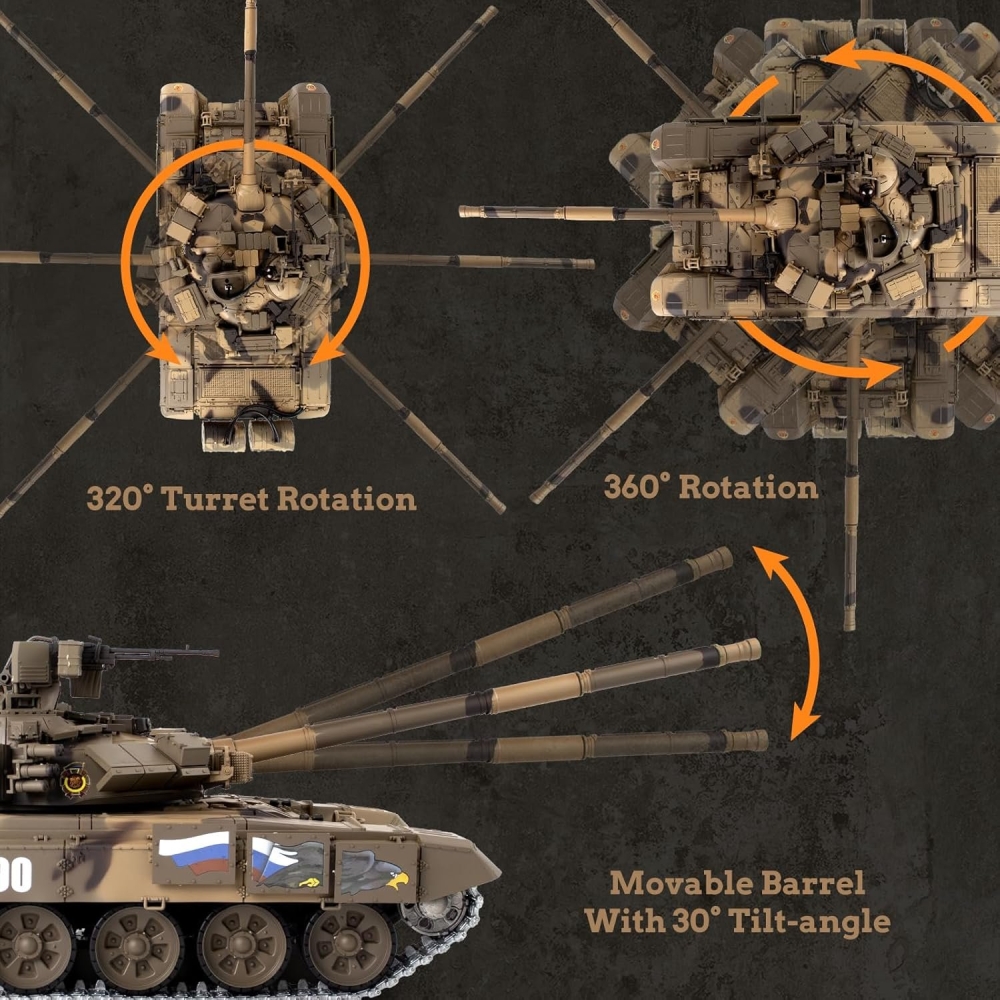 320° Turret Rotation

360° Rotation

00

Movable Barrel With 30° Tilt-angle