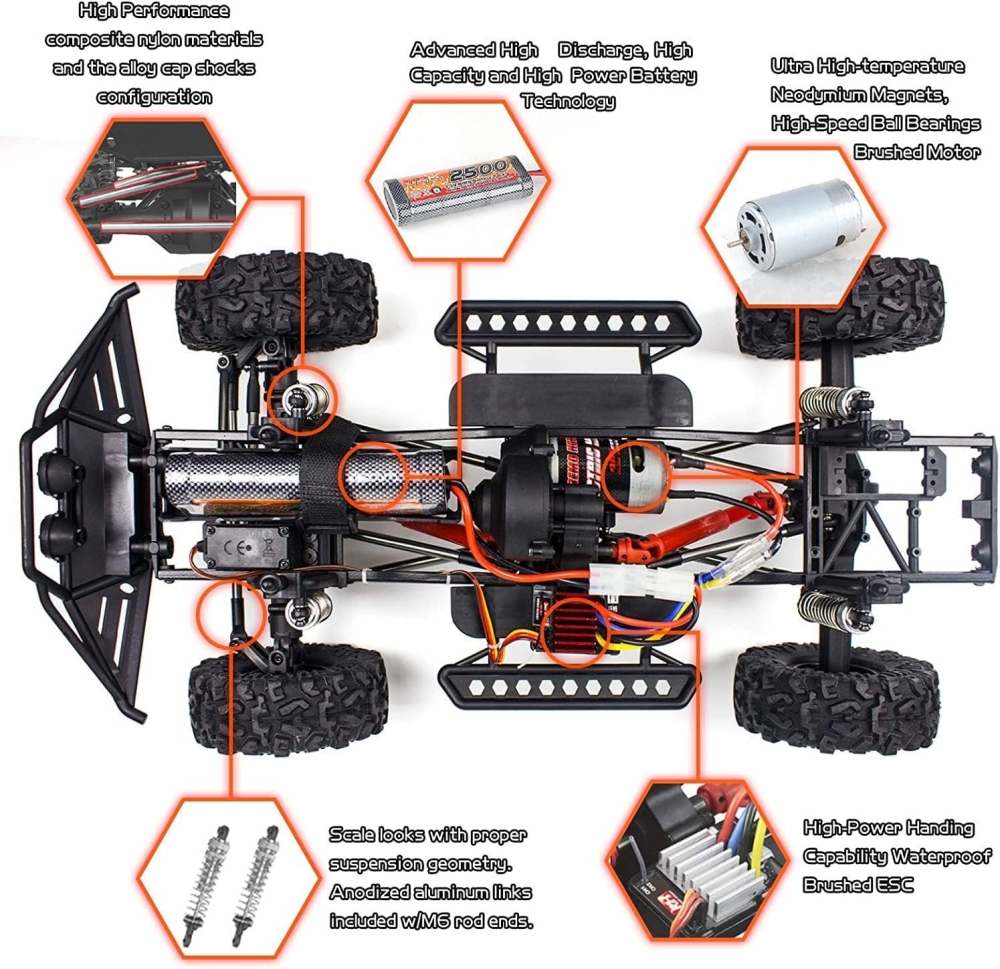 High Performance composite nylon materials and the alloy cap shocks configuration

Advanced High Discharge, High Capacity and High Power Battery Technology

Ultra High-temperature Neodymium Magnets, High-Speed Ball Bearings Brushed Motor

2500

Scale looks with proper suspension geometry. Anodized aluminum links included w/M6 rod ends.

High-Power Handing Capability Waterproof Brushed ESC