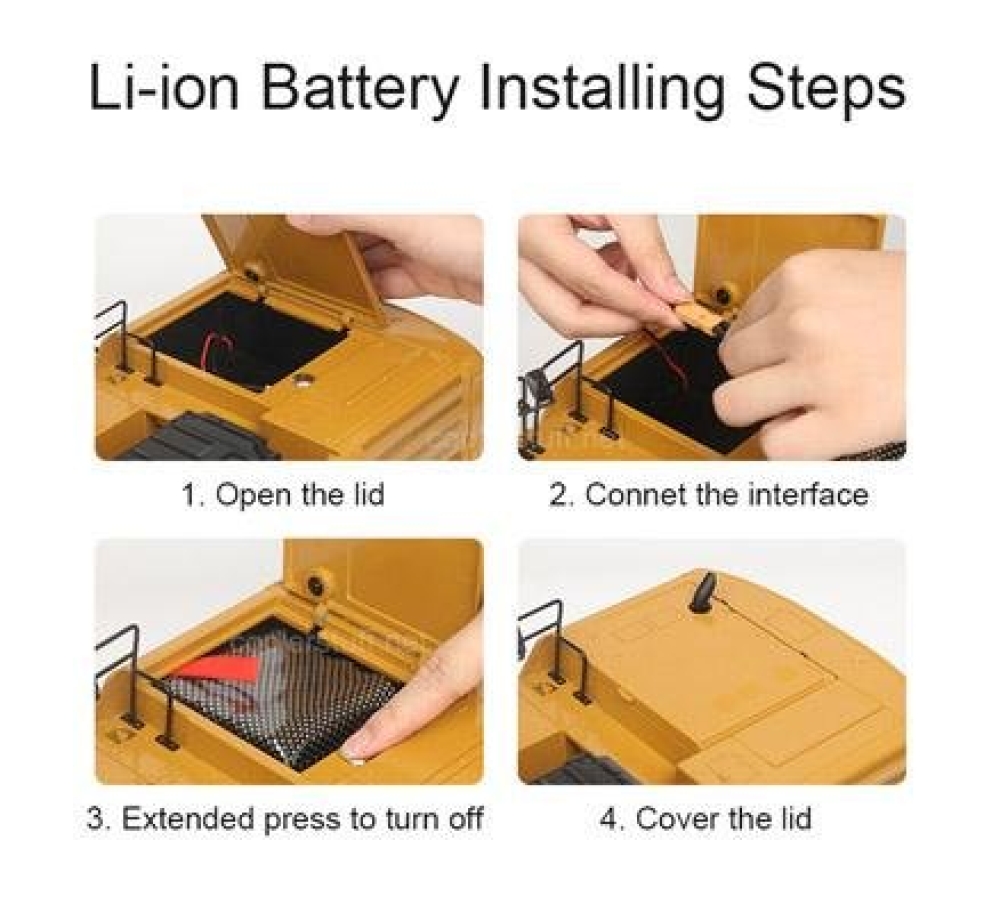 Li-ion Battery Installing Steps

1. Open the lid

2. Connet the interface

3. Extended press to turn off

4. Cover the lid