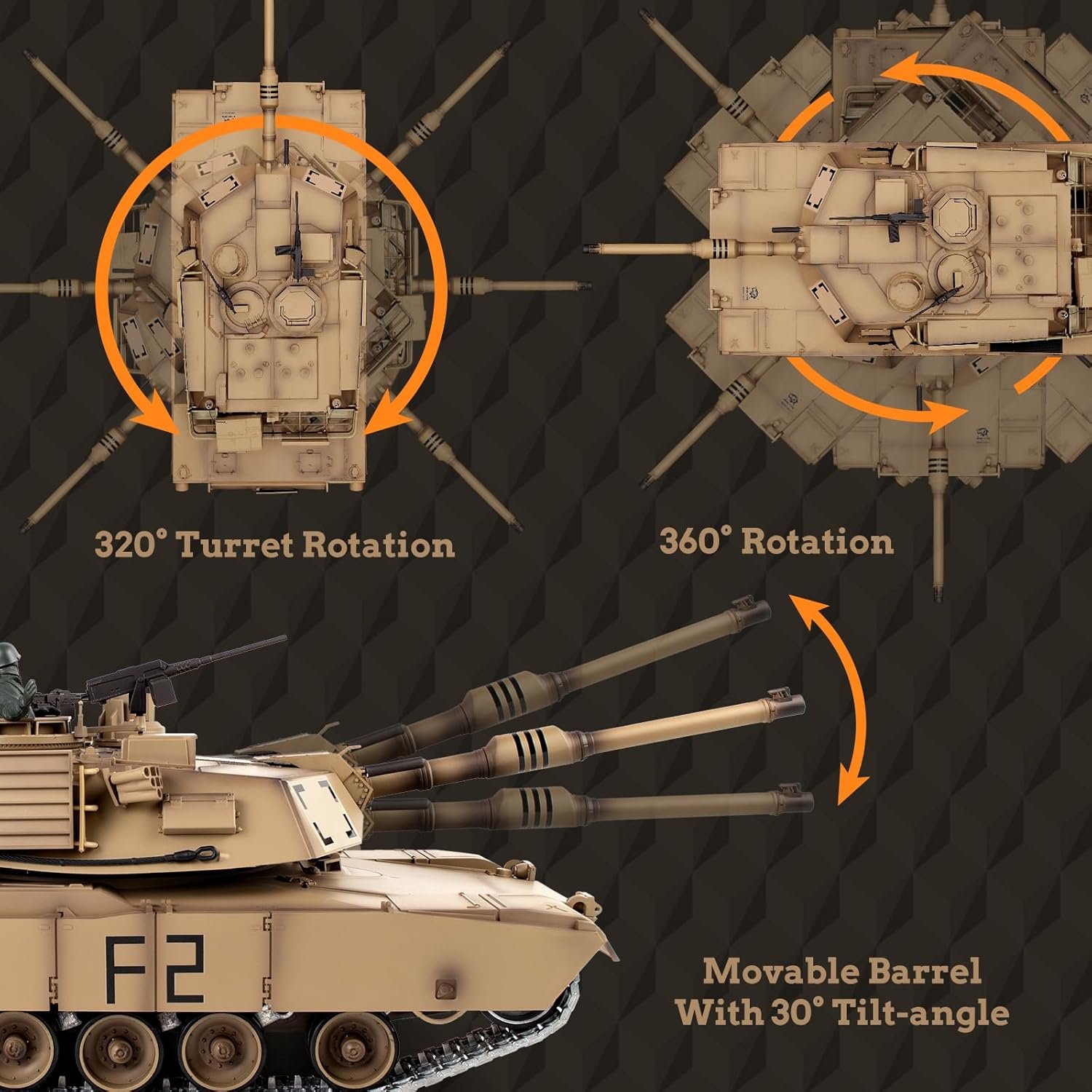 320° Turret Rotation

360° Rotation

F2

Movable Barrel With 30° Tilt-angle