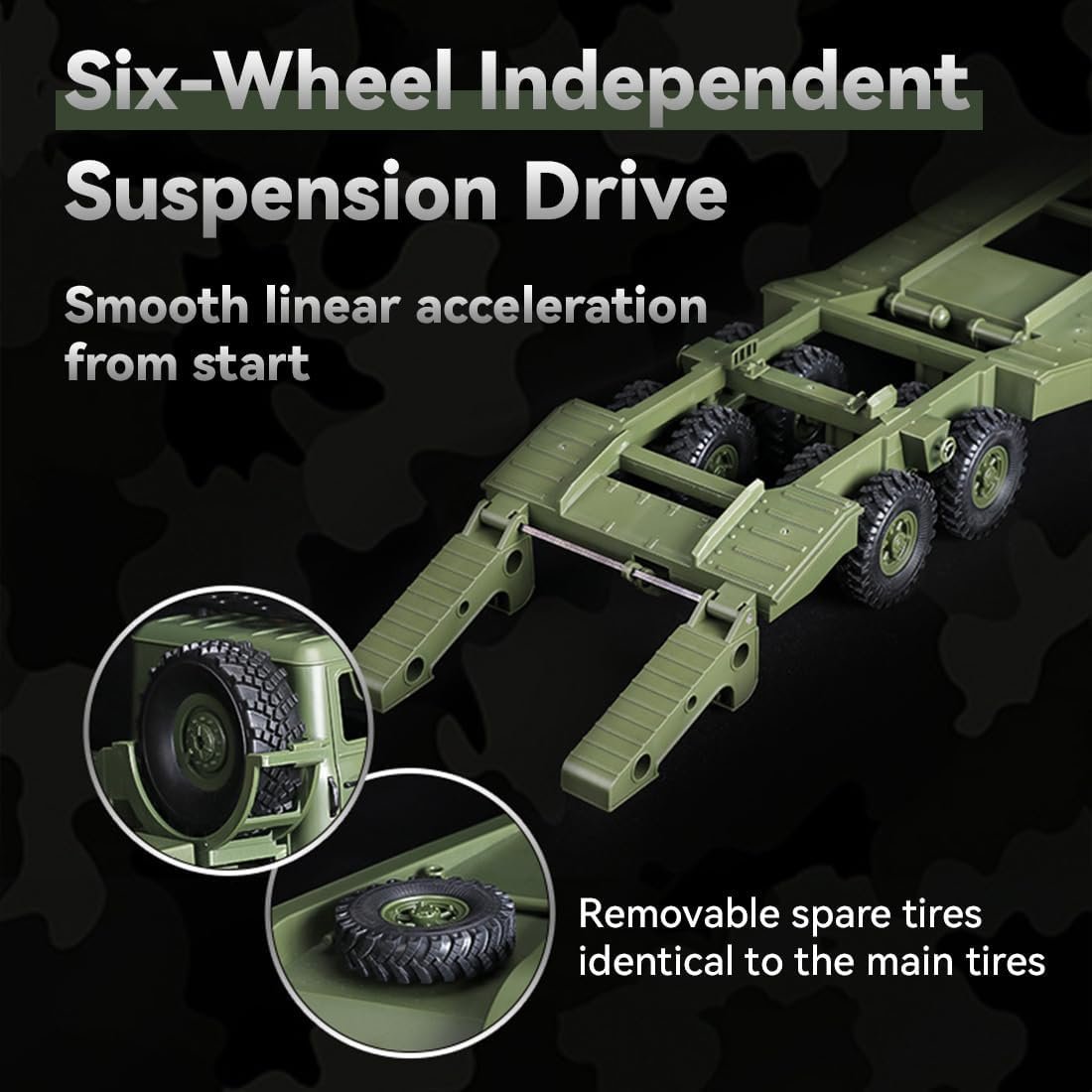 Six-Wheel Independent Suspension Drive

Smooth linear acceleration from start

Removable spare tires identical to the main tires