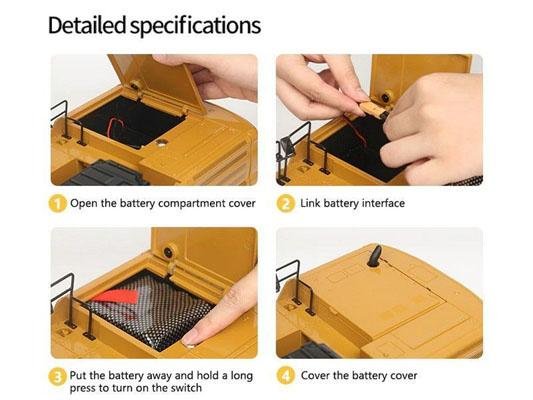 Detailed specifications

1 Open the battery compartment cover

2 Link battery interface

3 Put the battery away and hold a long press to turn on the switch

4 Cover the battery cover