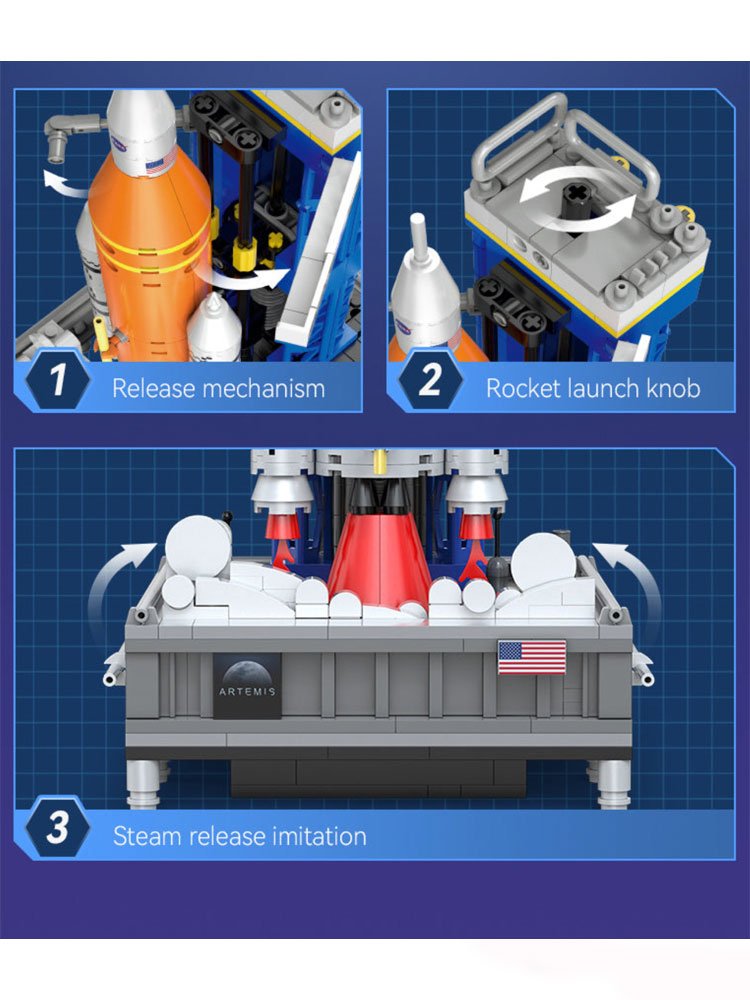 1 Release mechanism

2 Rocket launch knob

ARTEMIS

3 Steam release imitation