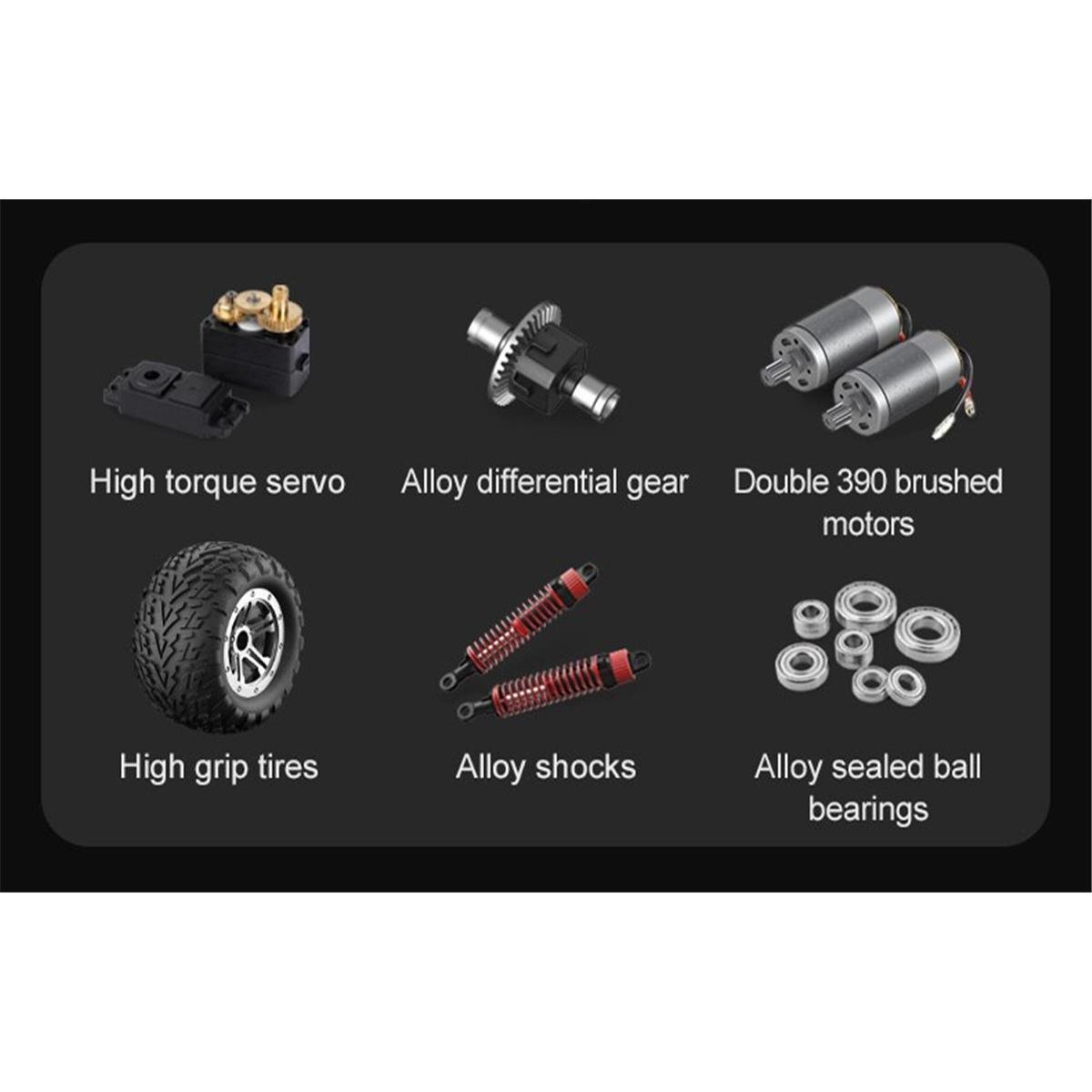 High torque servo

Alloy differential gear

Double 390 brushed motors

High grip tires

Alloy shocks

Alloy sealed ball bearings