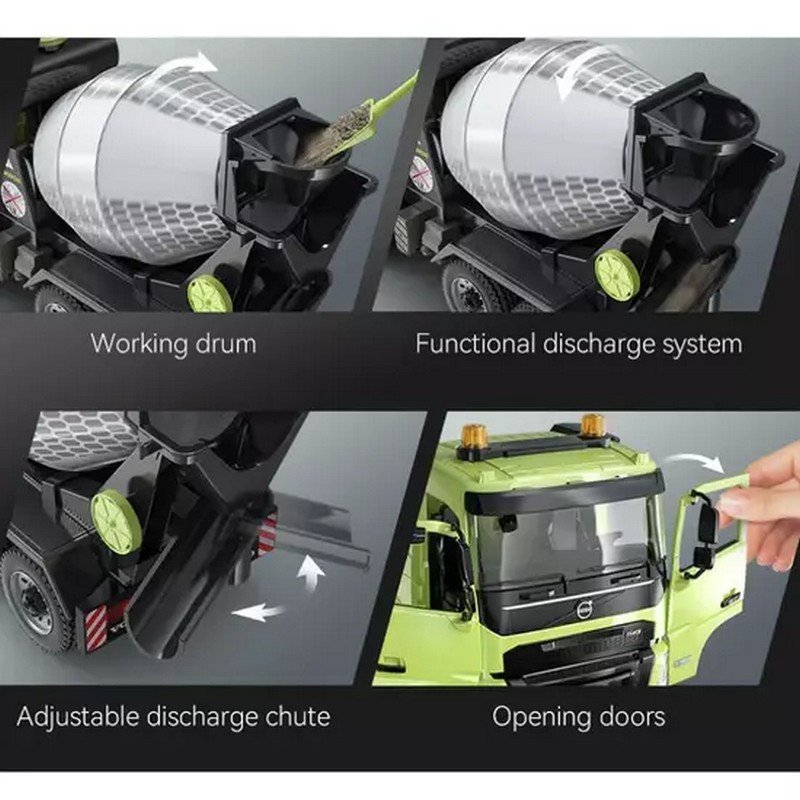 Working drum

Functional discharge system

Adjustable discharge chute

Opening doors