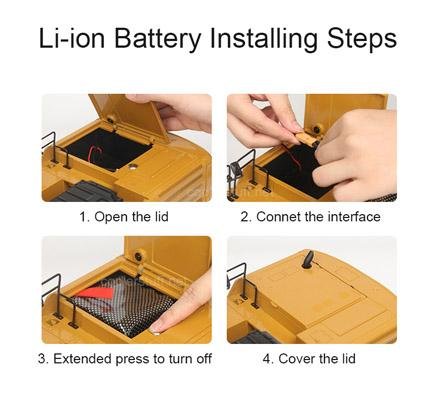 Li-ion Battery Installing Steps

1. Open the lid

2. Connet the interface

3. Extended press to turn off

4. Cover the lid