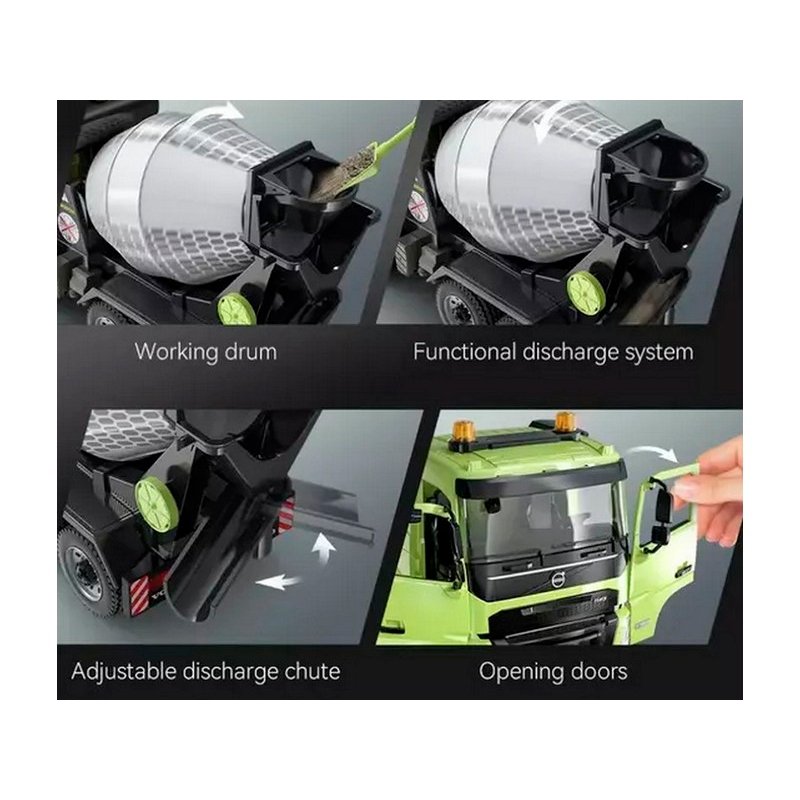 Working drum

Functional discharge system

Adjustable discharge chute

Opening doors