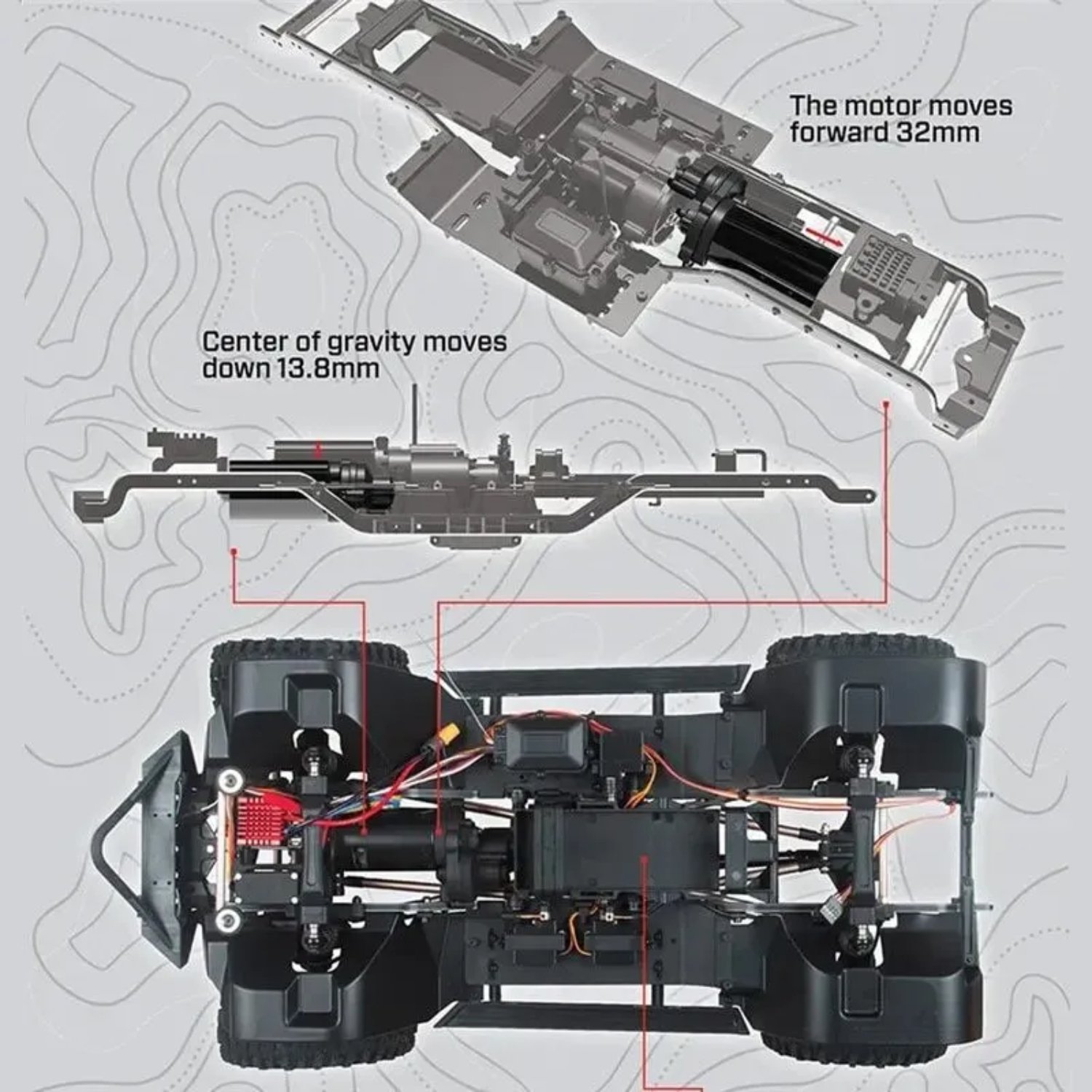 The motor moves forward 32mm

Center of gravity moves down 13.8mm